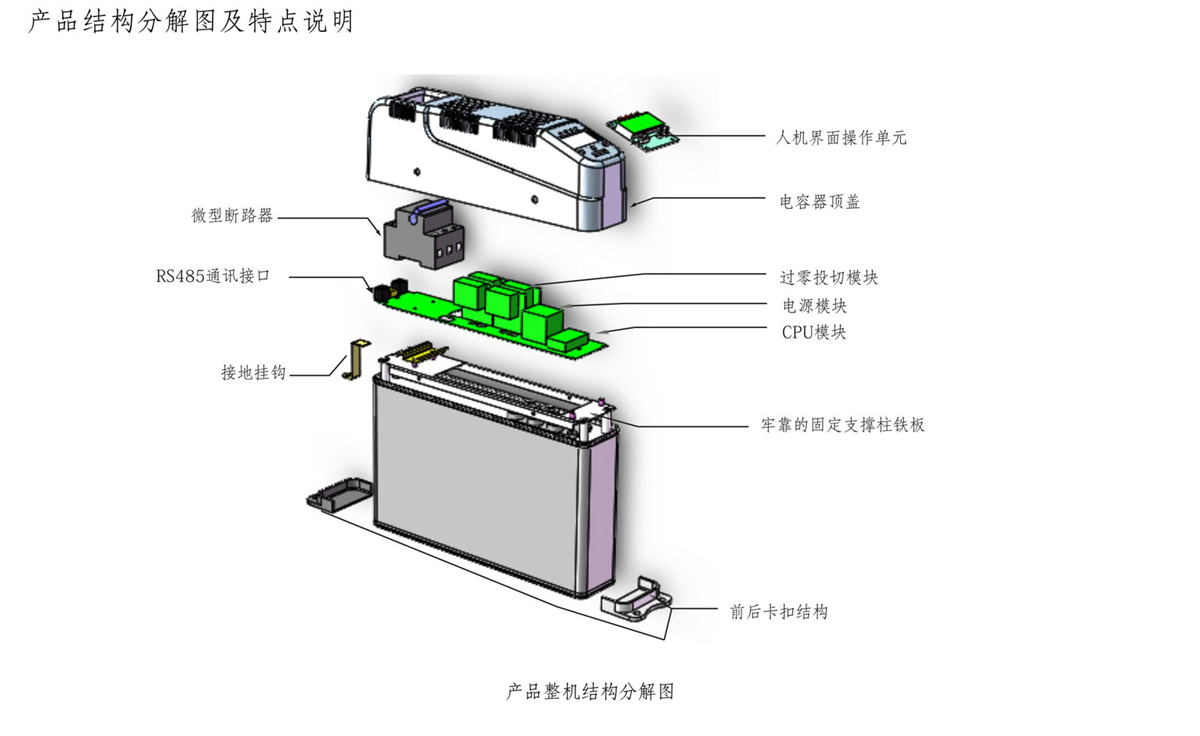 产品结构分解图及特点说明

人机界面操作单元

电容器顶盖

微型断路器

RS485通讯接口

过零投切模块

电源模块

CPU模块

接地挂钩

牢靠的固定支撑柱铁板

前后卡扣结构

产品整机结构分解图